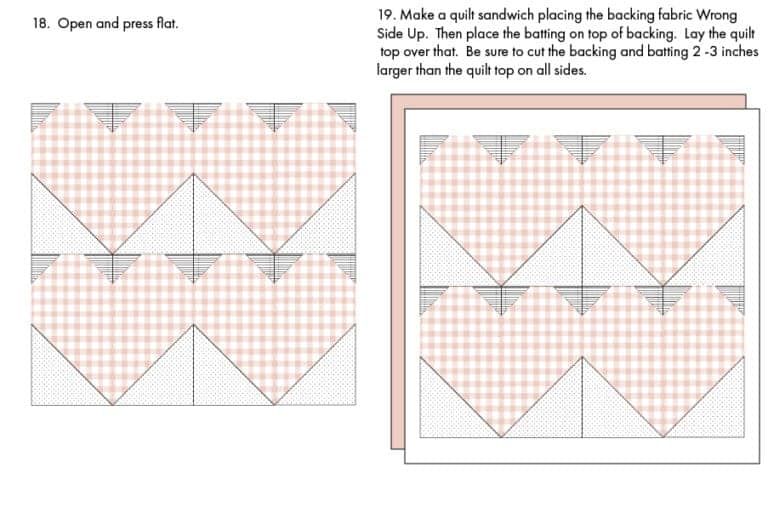 18. Open and press flat.

19. Make a quilt sandwich placing the backing fabric Wrong Side Up. Then place the batting on top of backing. Lay the quilt top over that. Be sure to cut the backing and batting 2 -3 inches larger than the quilt top on all sides.